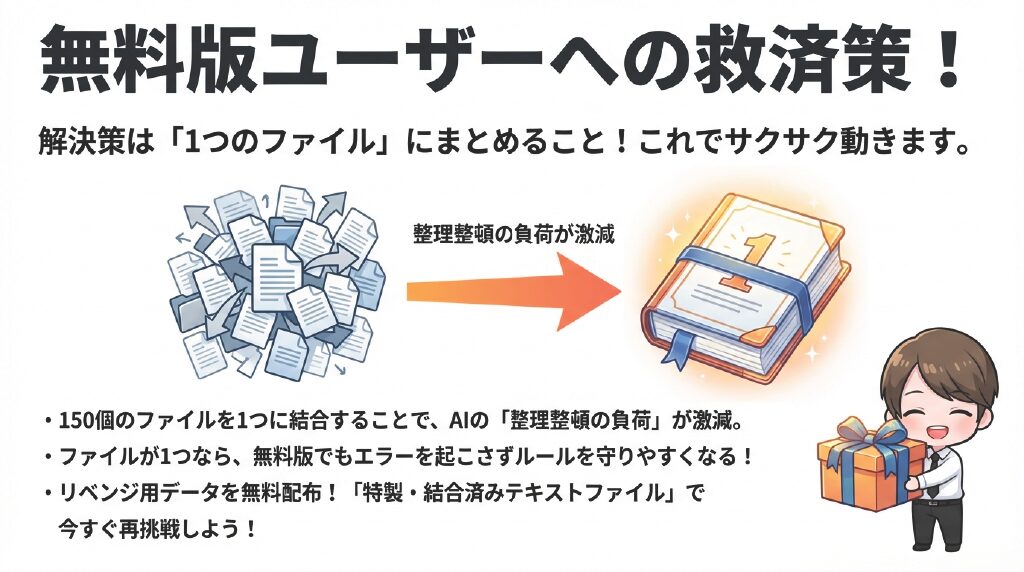 無料版ユーザーへの救済策！

解決策は「1つのファイル」にまとめること！これでサクサク動きます。

整理整頓の負荷が激減

1

・150個のファイルを1つに結合することで、AIの「整理整頓の負荷」が激減。
・ファイルが1つなら、無料版でもエラーを起こさずルールを守りやすくなる！
・リベンジ用データを無料配布！「特製・結合済みテキストファイル」で今すぐ再挑戦しよう！