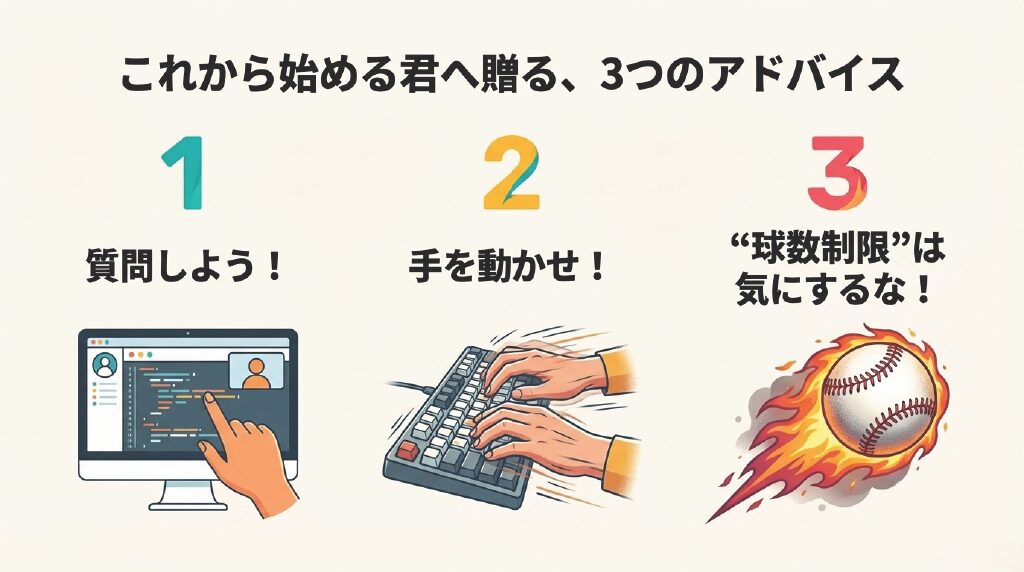 これから始める君へ贈る、3つのアドバイス

1
質問しよう！

2
手を動かせ！

3
“球数制限”は気にするな！