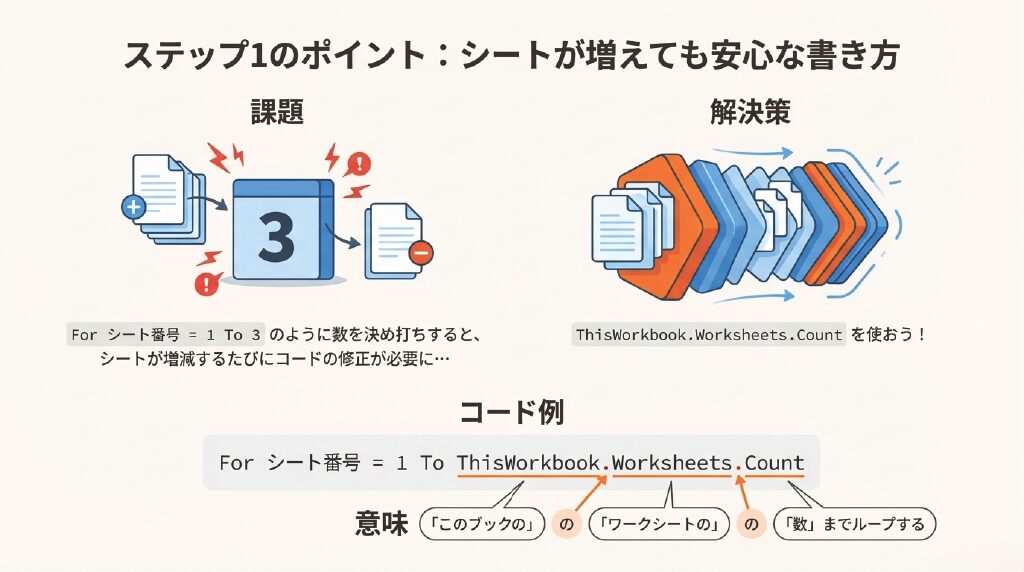 ステップ1のポイント：シートが増えても安心な書き方

課題

3

For シート番号 = 1 To 3 のように数を決め打ちすると、シートが増減するたびにコードの修正が必要に…

解決策

ThisWorkbook.Worksheets.Count を使おう！

コード例

For シート番号 = 1 To ThisWorkbook.Worksheets.Count

意味 「このブックの」 の 「ワークシートの」 の 「数」までループする