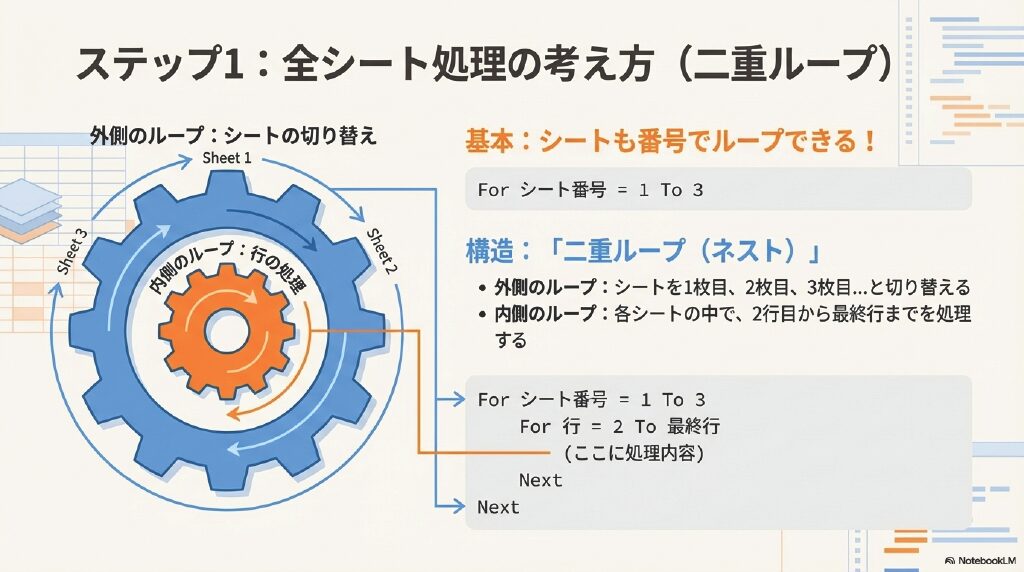 ステップ1：全シート処理の考え方（二重ループ）

外側のループ：シートの切り替え

Sheet 1

Sheet 2

Sheet 3

内側のループ：行の処理

基本：シートも番号でループできる！

For シート番号 = 1 To 3

構造：「二重ループ（ネスト）」

• 外側のループ：シートを1枚目、2枚目、3枚目…と切り替える
• 内側のループ：各シートの中で、2行目から最終行までを処理する

For シート番号 = 1 To 3
For 行 = 2 To 最終行
(ここに処理内容)
Next
Next

NotebookLM