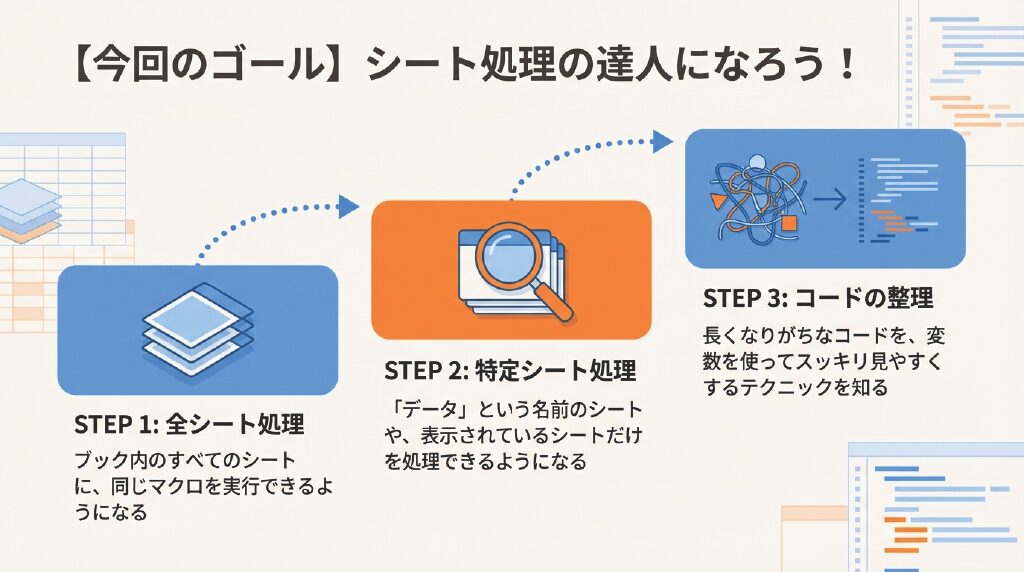 【今回のゴール】シート処理の達人になろう！

STEP 1: 全シート処理

ブック内のすべてのシートに、同じマクロを実行できるようになる

STEP 2: 特定シート処理

「データ」という名前のシートや、表示されているシートだけを処理できるようになる

STEP 3: コードの整理

長くなりがちなコードを、変数を使ってスッキリ見やすくするテクニックを知る